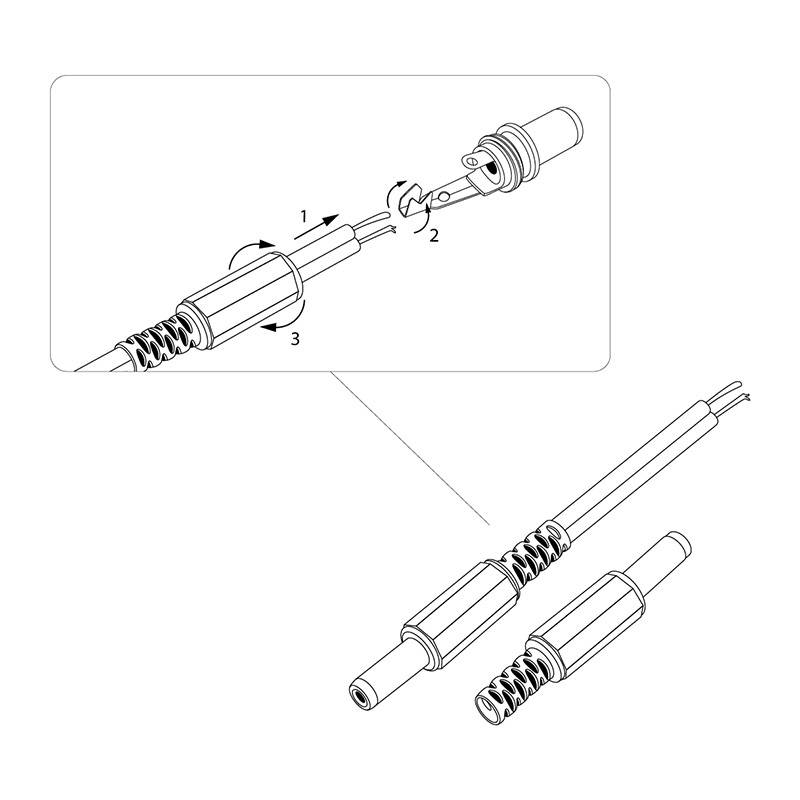 1
2
3