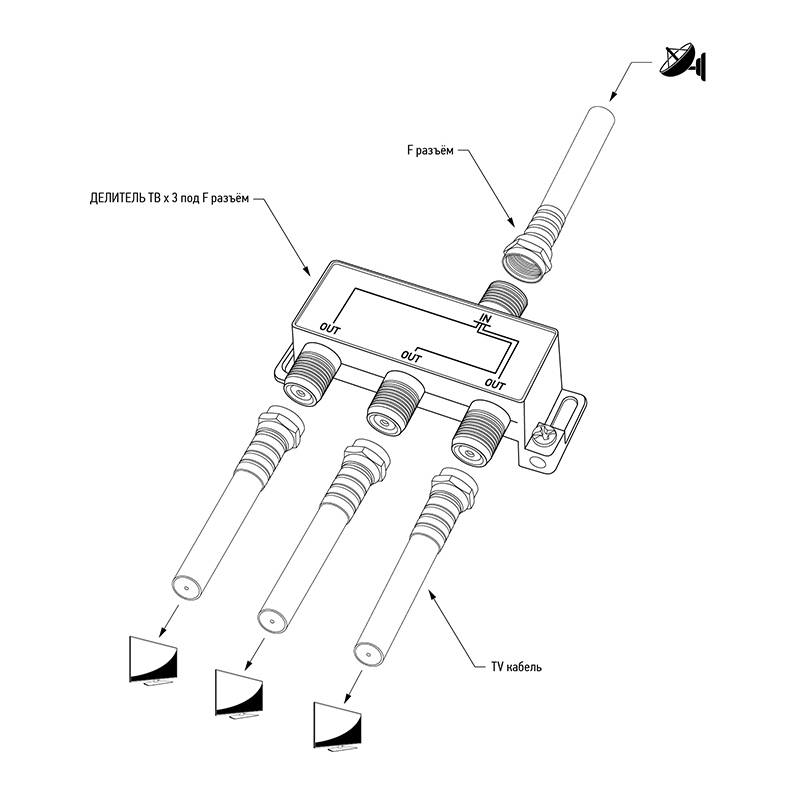 F разъём

ДЕЛИТЕЛЬ ТВ х 3 под F разъём

OUT

IN

OUT

OUT

TV кабель