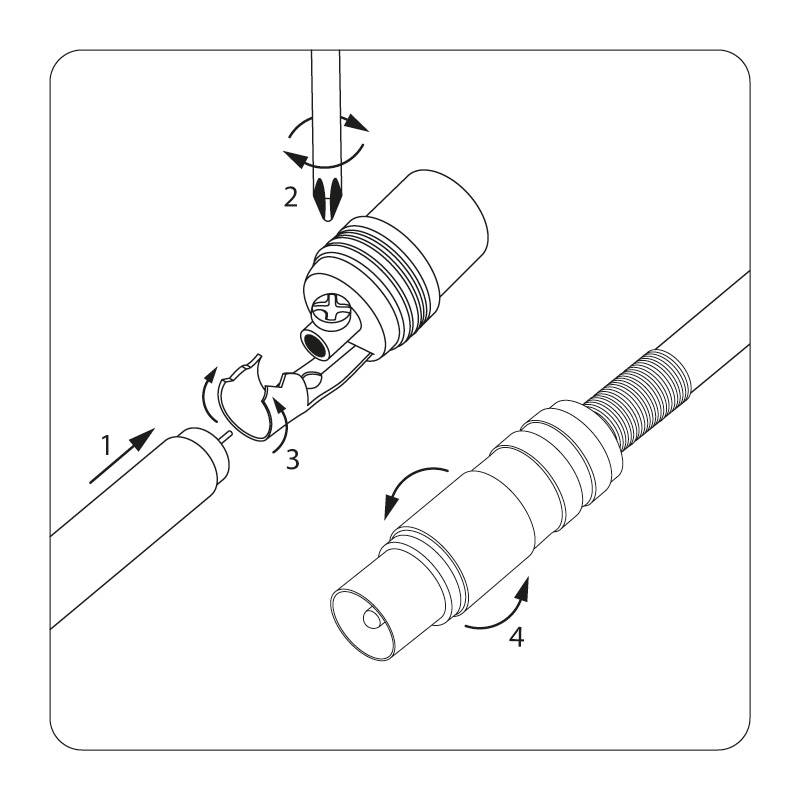 2

1

3

4