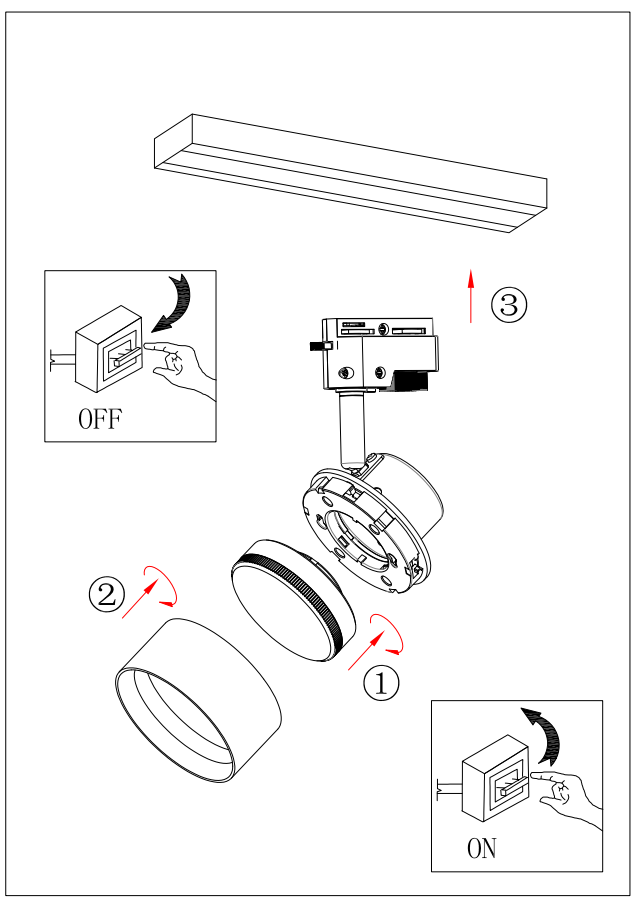 OFF

③

②

①

ON